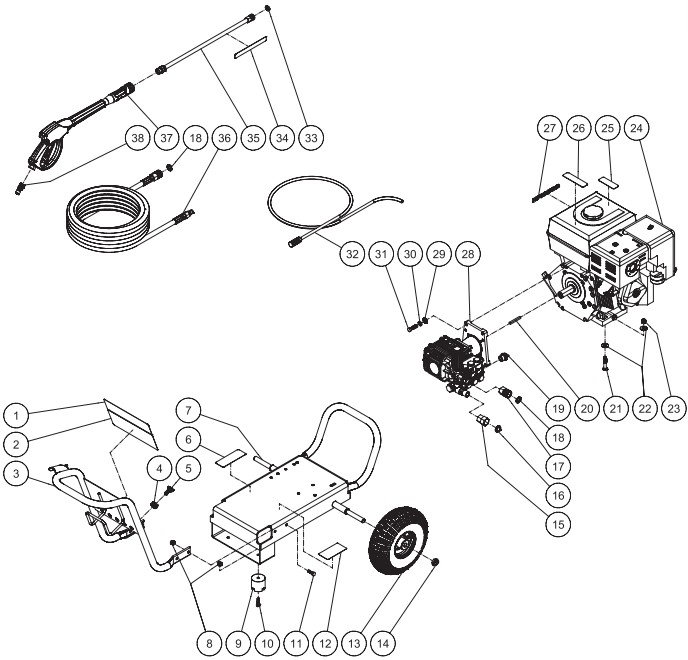 38 37 18 36 35 34 33

27 26 25 24

32 31 30 29 28

19 20 21 22 23

18

17

16

15

1

2

3

4 5

6

7

8 9 10 11 12 13 14